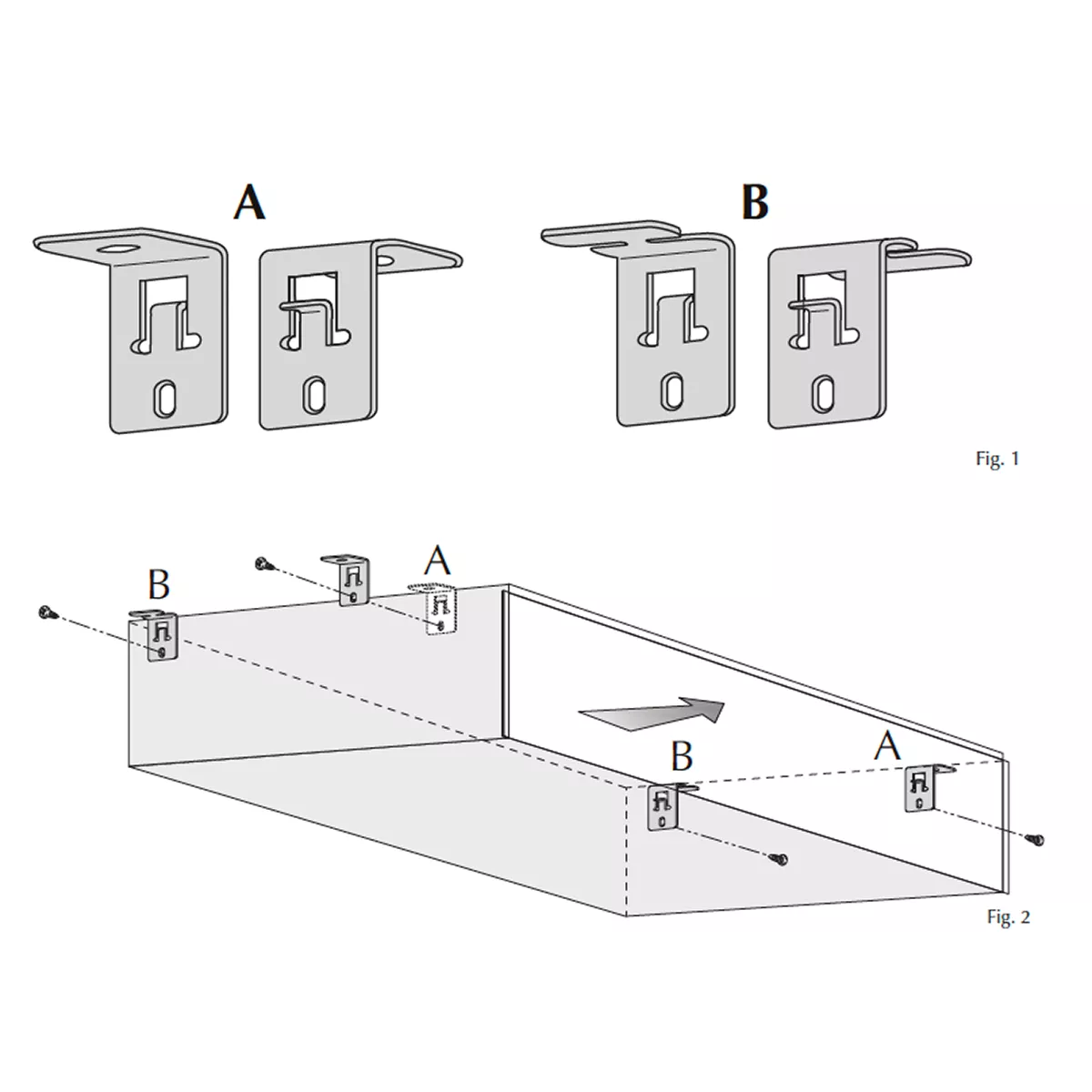 A

B

Fig. 1

B

A

B

A

Fig. 2