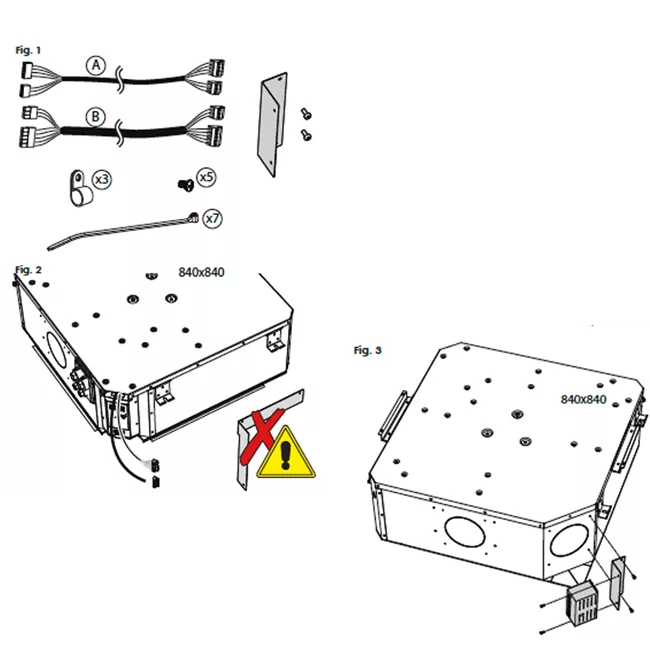 Fig. 1

A

B

x3

x5

x7

Fig. 2

840x840

Fig. 3

840x840